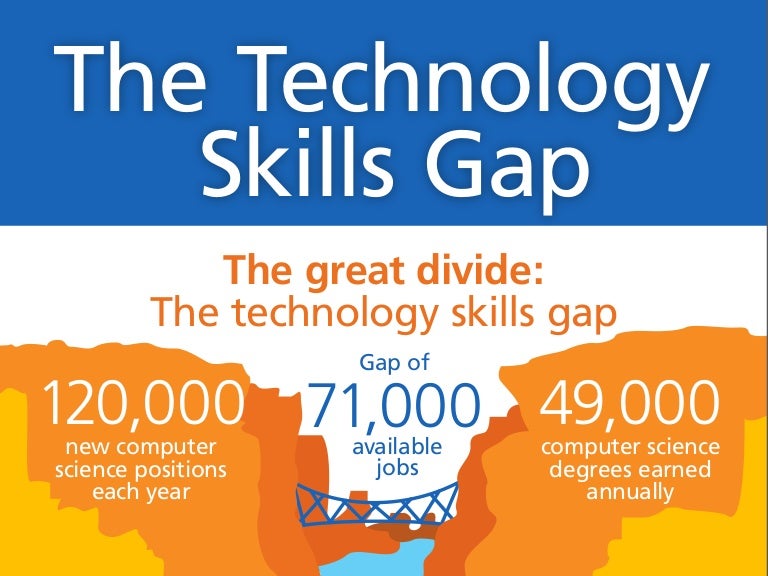 The Technology Skills Gap

The great divide:
The technology skills gap

120,000
new computer science positions each year

Gap of
71,000
available jobs

49,000
computer science degrees earned annually