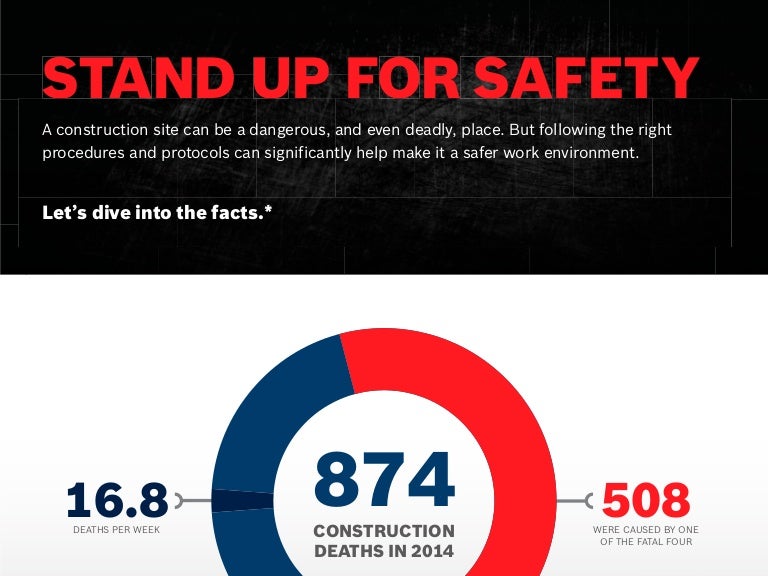 STAND UP FOR SAFETY

A construction site can be a dangerous, and even deadly, place. But following the right procedures and protocols can significantly help make it a safer work environment.

Let's dive into the facts.*

16.8
DEATHS PER WEEK

874
CONSTRUCTION DEATHS IN 2014

508
WERE CAUSED BY ONE OF THE FATAL FOUR