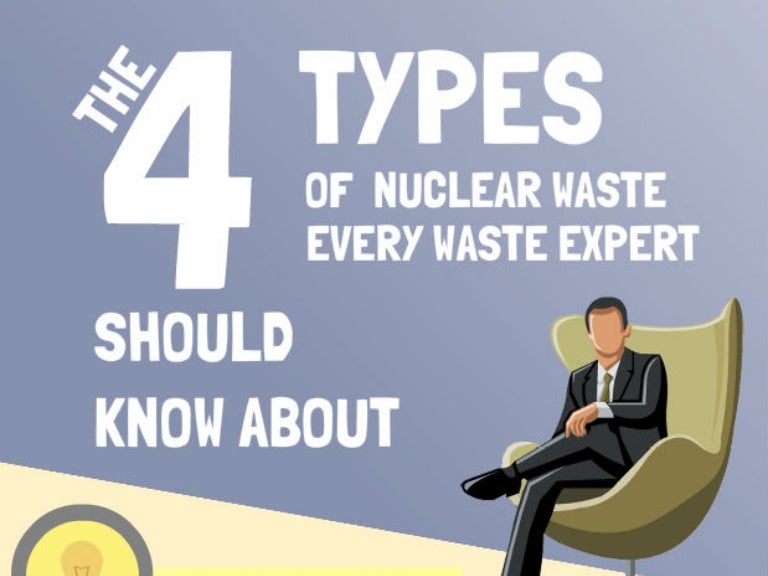 THE 4 TYPES OF NUCLEAR WASTE EVERY WASTE EXPERT SHOULD KNOW ABOUT