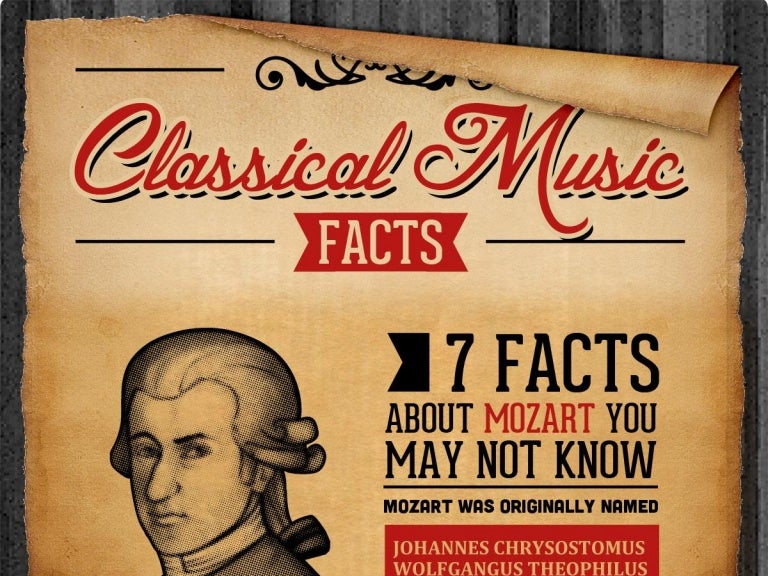 Classical Music

FACTS

7 FACTS

ABOUT MOZART YOU MAY NOT KNOW

MOZART WAS ORIGINALLY NAMED

JOHANNES CHRYSOSTOMUS WOLFGANGUS THEOPHILUS