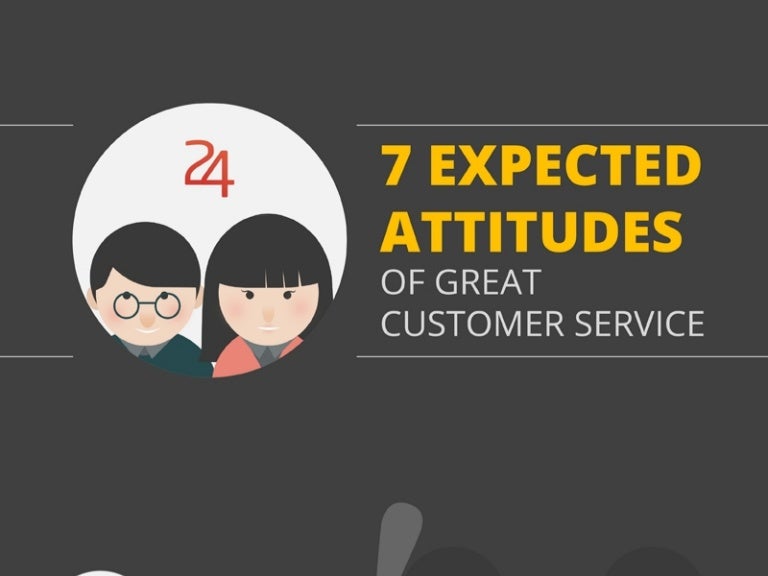 24

7 EXPECTED ATTITUDES
OF GREAT CUSTOMER SERVICE