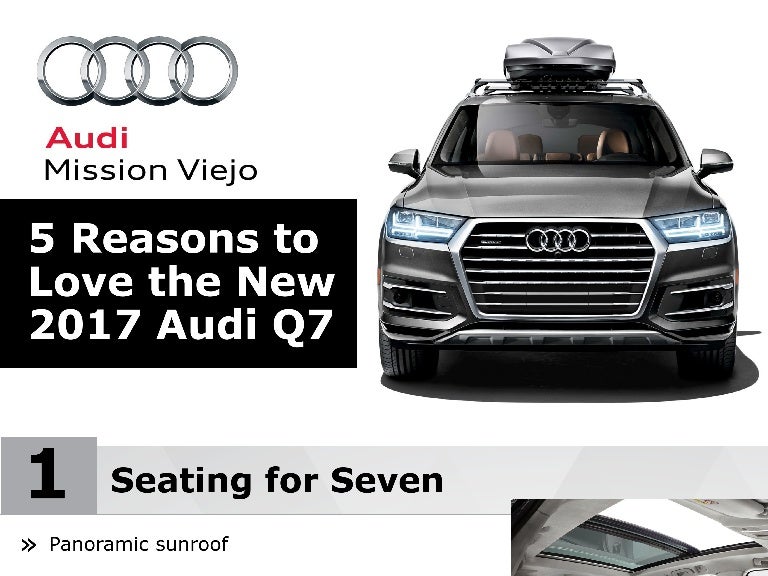 Audi
Mission Viejo

5 Reasons to Love the New 2017 Audi Q7

1 Seating for Seven

» Panoramic sunroof