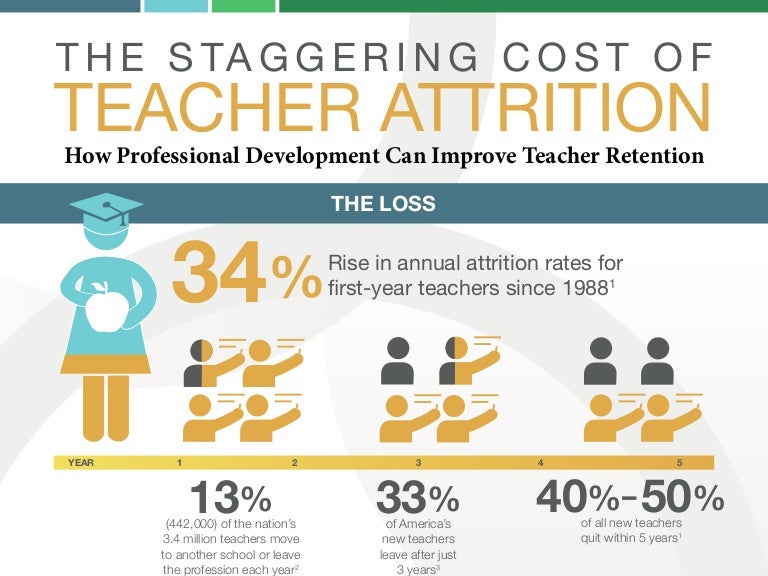 THE STAGGERING COST OF
TEACHER ATTRITION
How Professional Development Can Improve Teacher Retention

THE LOSS

34% Rise in annual attrition rates for first-year teachers since 1988$^1$

YEAR 1 2 3 4 5

13%
(442,000) of the nation's 3.4 million teachers move to another school or leave the profession each year$^2$

33%
of America's new teachers leave after just 3 years$^3$

40%–50%
of all new teachers quit within 5 years$^1$