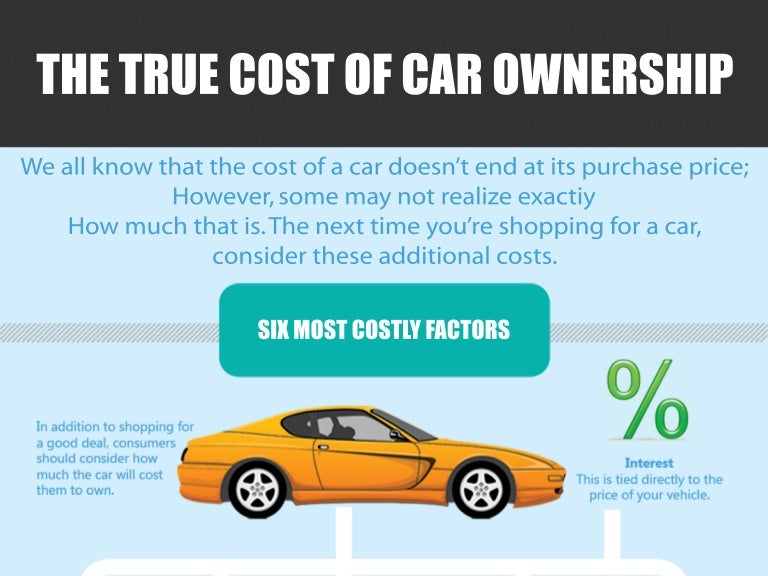 THE TRUE COST OF CAR OWNERSHIP

We all know that the cost of a car doesn't end at its purchase price; However, some may not realize exactiy How much that is. The next time you're shopping for a car, consider these additional costs.

SIX MOST COSTLY FACTORS

In addition to shopping for a good deal, consumers should consider how much the car will cost them to own.

%

Interest
This is tied directly to the price of your vehicle.