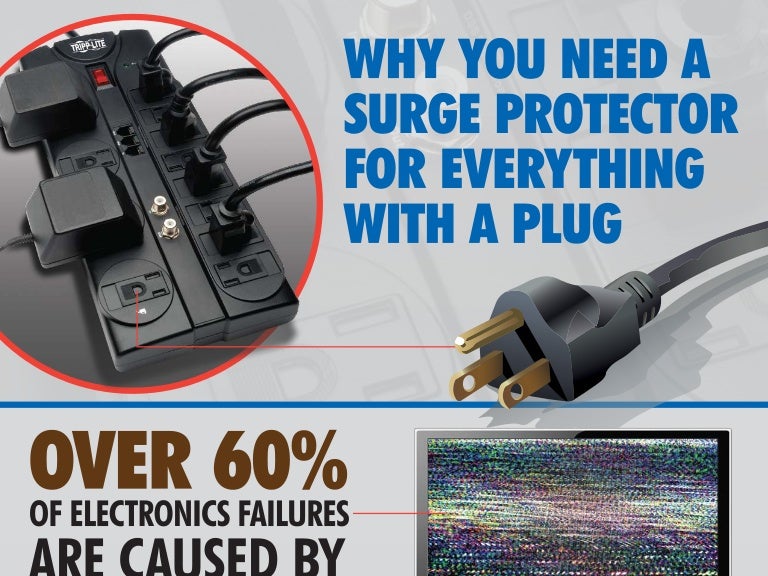 TRIPP·LITE

WHY YOU NEED A SURGE PROTECTOR FOR EVERYTHING WITH A PLUG

OVER 60%
OF ELECTRONICS FAILURES
ARE CAUSED BY