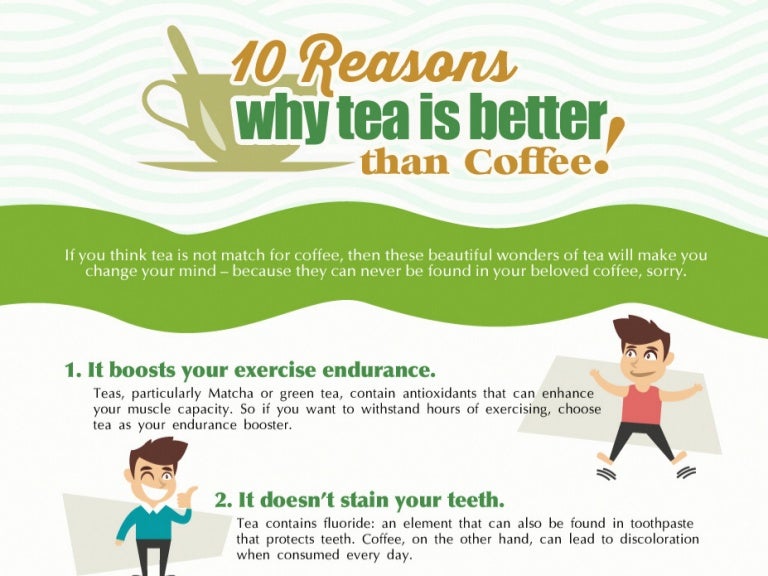 10 Reasons why tea is better than Coffee!

If you think tea is not match for coffee, then these beautiful wonders of tea will make you change your mind – because they can never be found in your beloved coffee, sorry.

1. It boosts your exercise endurance.

Teas, particularly Matcha or green tea, contain antioxidants that can enhance your muscle capacity. So if you want to withstand hours of exercising, choose tea as your endurance booster.

2. It doesn't stain your teeth.

Tea contains fluoride: an element that can also be found in toothpaste that protects teeth. Coffee, on the other hand, can lead to discoloration when consumed every day.