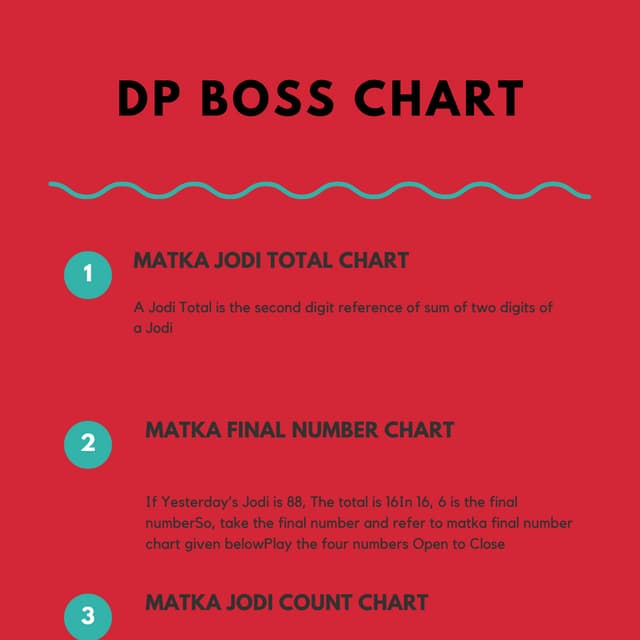 DP BOSS CHART

1

MATKA JODI TOTAL CHART

A Jodi Total is the second digit reference of sum of two digits of a Jodi

2

MATKA FINAL NUMBER CHART

If Yesterday's Jodi is 88, The total is 16In 16, 6 is the final numberSo, take the final number and refer to matka final number chart given belowPlay the four numbers Open to Close

3

MATKA JODI COUNT CHART